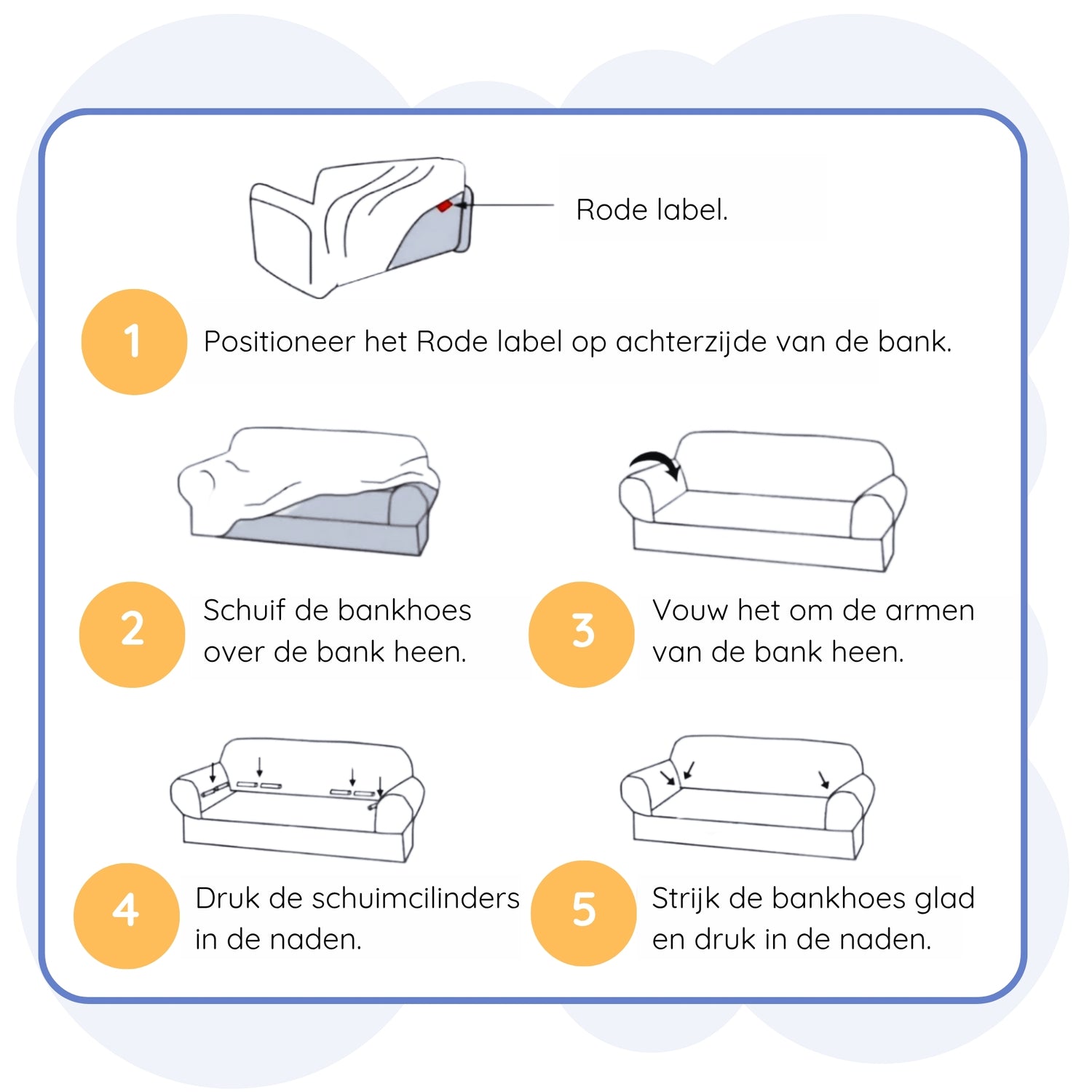 Rode label.

1 Positioneer het Rode label op achterzijde van de bank.

2 Schuif de bankhoes over de bank heen.

3 Vouw het om de armen van de bank heen.

4 Druk de schuimcilinders in de naden.

5 Strijk de bankhoes glad en druk in de naden.